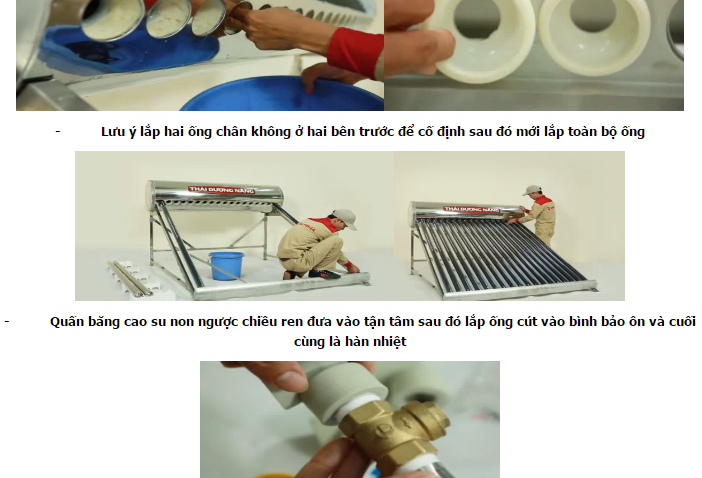 - Lưu ý lắp hai ống chân không ở hai bên trước để cố định sau đó mới lắp toàn bộ ống

THÁI DƯƠNG NĂNG

THÁI DƯƠNG NĂNG

- Quấn băng cao su non ngược chiều ren đưa vào tận tâm sau đó lắp ống cút vào bình bảo ôn và cuối cùng là hàn nhiệt